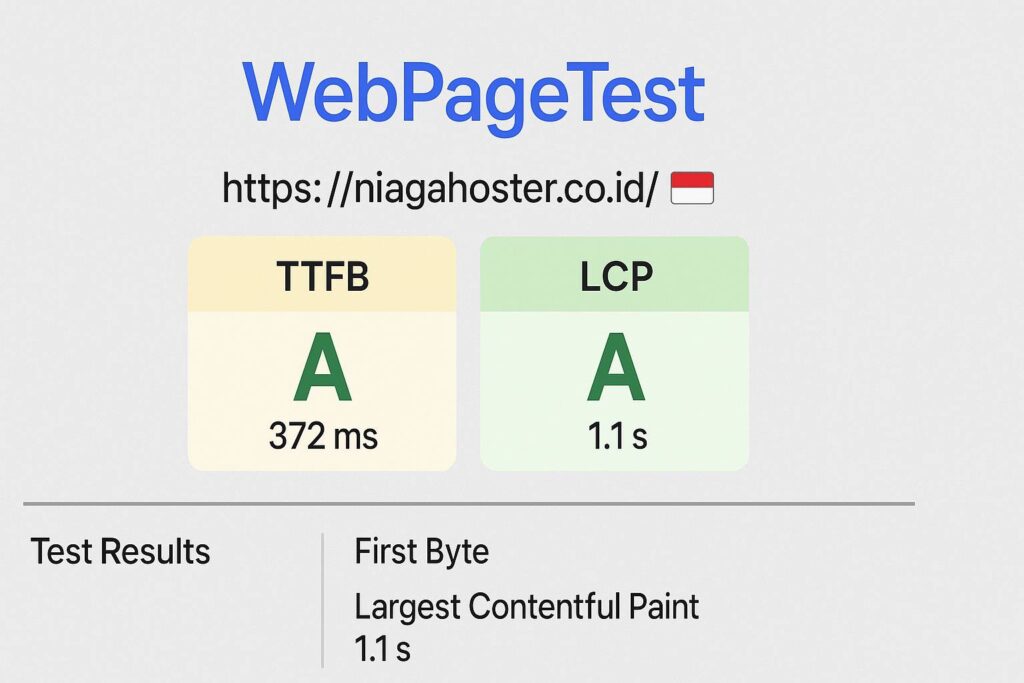 WebPageTest

https://niagahoster.co.id/

TTFB

A

372 ms

LCP

A

1.1 s

Test Results

First Byte

Largest Contentful Paint
1.1 s